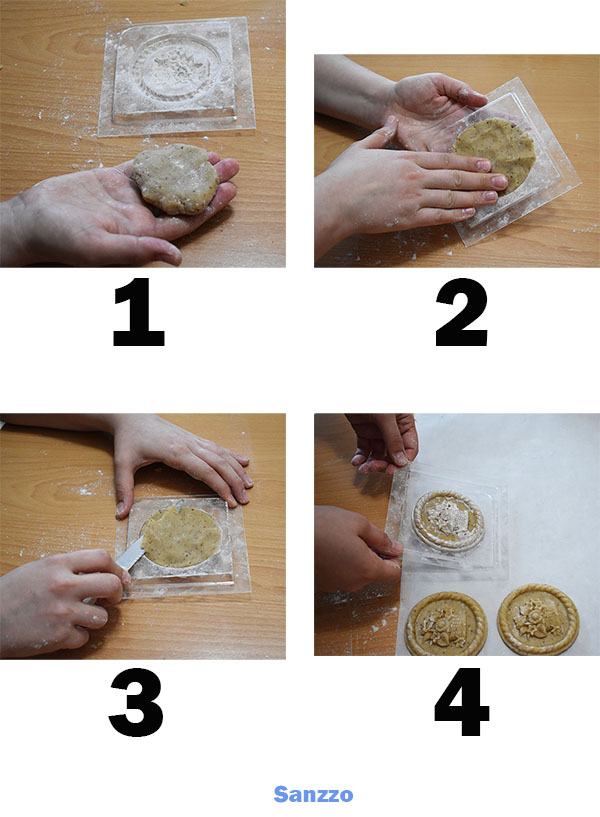 1

2

3

4

Sanzzo